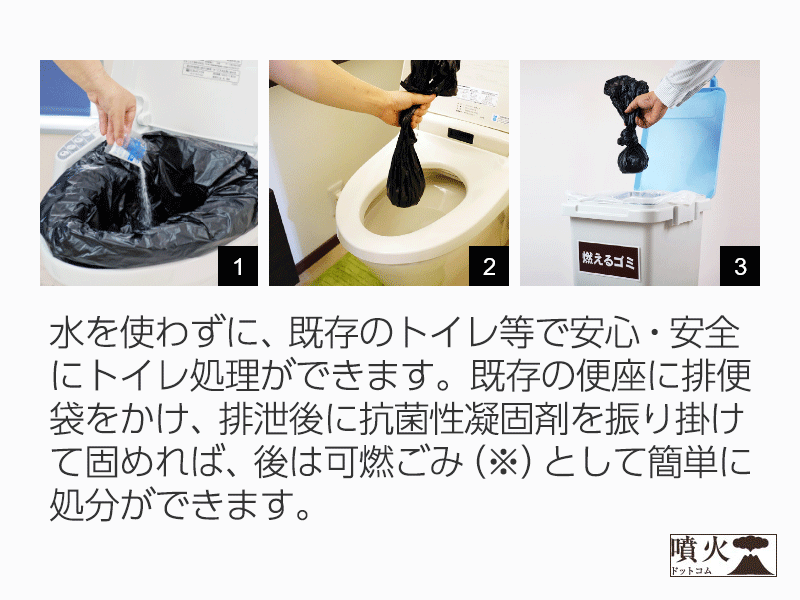 1

2

燃えるゴミ

3

水を使わずに、既存のトイレ等で安心・安全にトイレ処理ができます。既存の便座に排便袋をかけ、排泄後に抗菌性凝固剤を振り掛けて固めれば、後は可燃ごみ（※）として簡単に処分ができます。

噴火
ドットコム