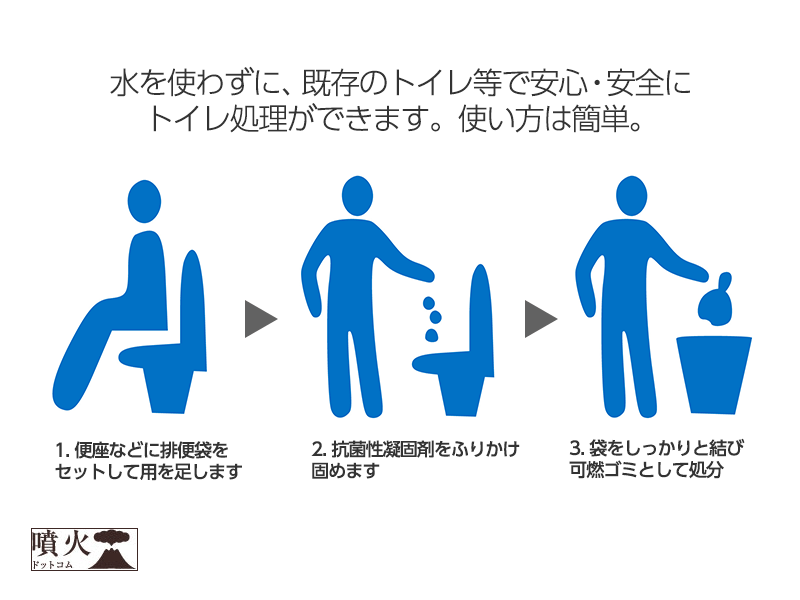 水を使わずに、既存のトイレ等で安心・安全にトイレ処理ができます。使い方は簡単。

1. 便座などに排便袋をセットして用を足します

2. 抗菌性凝固剤をふりかけ固めます

3. 袋をしっかりと結び可燃ゴミとして処分

噴火
ドットコム